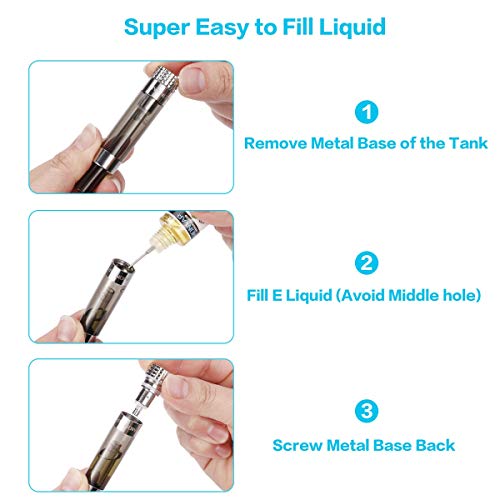 Super Easy to Fill Liquid

1

Remove Metal Base of the Tank

2

Fill E Liquid (Avoid Middle hole)

3

Screw Metal Base Back