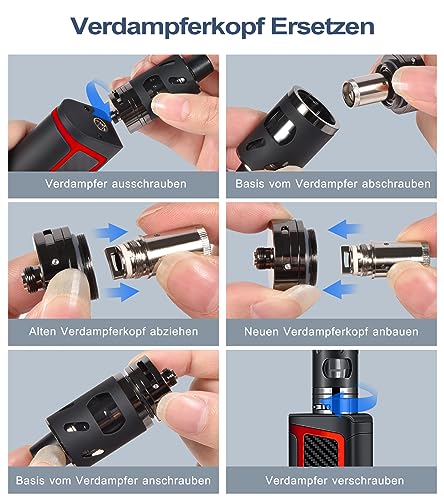 Verdampferkopf Ersetzen

Verdampfer ausschrauben

Basis vom Verdampfer abschrauben

Alten Verdampferkopf abziehen

Neuen Verdampferkopf anbauen

Basis vom Verdampfer anschrauben

Verdampfer verschrauben