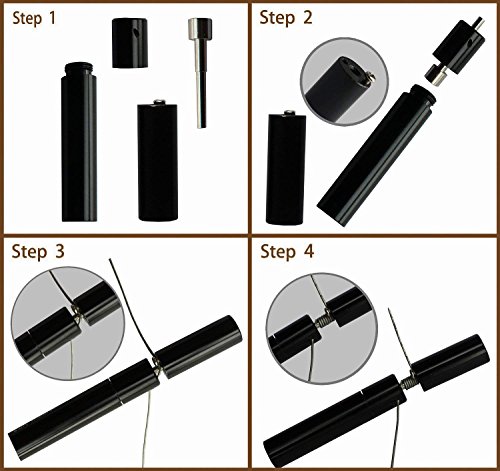 Step 1

Step 2

Step 3

Step 4