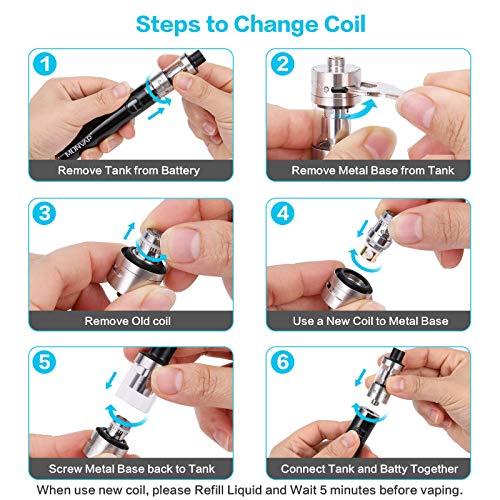 Steps to Change Coil

1
MONVAP
Remove Tank from Battery

2
Remove Metal Base from Tank

3
Remove Old coil

4
Use a New Coil to Metal Base

5
Screw Metal Base back to Tank

6
Connect Tank and Batty Together

When use new coil, please Refill Liquid and Wait 5 minutes before vaping.